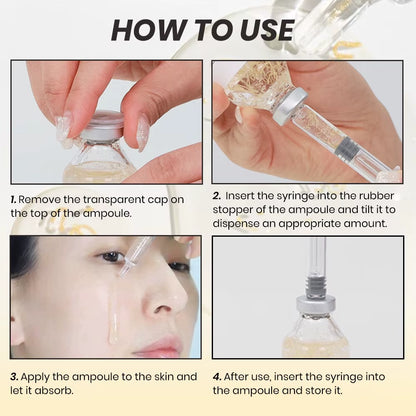 HOW TO USE

1. Remove the transparent cap on the top of the ampoule.

2. Insert the syringe into the rubber stopper of the ampoule and tilt it to dispense an appropriate amount.

3. Apply the ampoule to the skin and let it absorb.

4. After use, insert the syringe into the ampoule and store it.